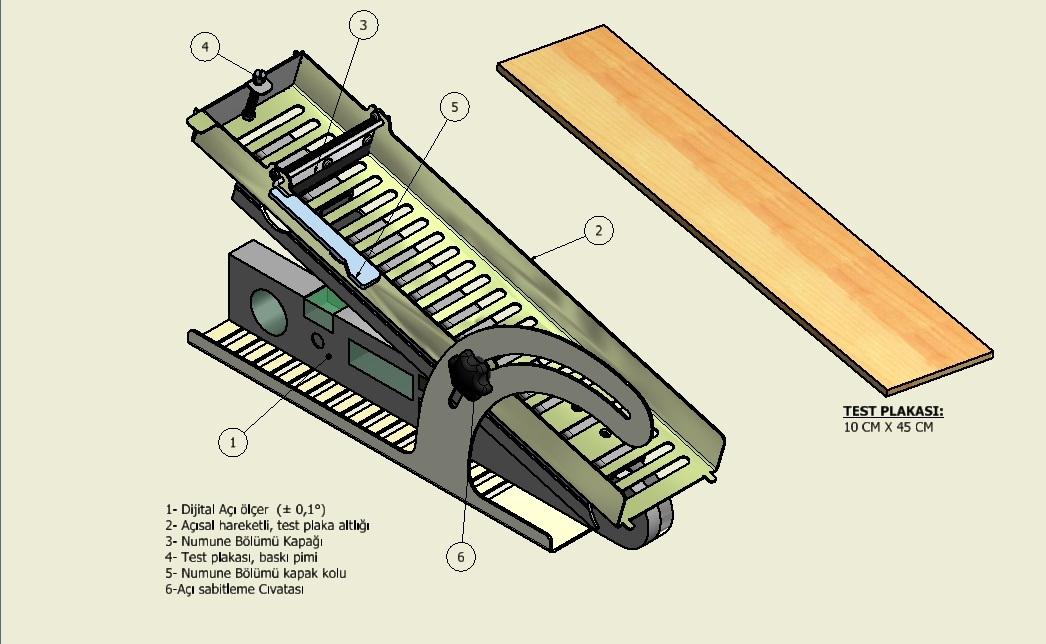 4

3

5

2

1

6

TEST PLAKASI:
10 CM X 45 CM

1- Dijital Açı ölçer (± 0,1°)
2- Açısal hareketli, test plaka altlığı
3- Numune Bölümü Kapağı
4- Test plakası, baskı pimi
5- Numune Bölümü kapak kolu
6-Açı sabitleme Cıvatası